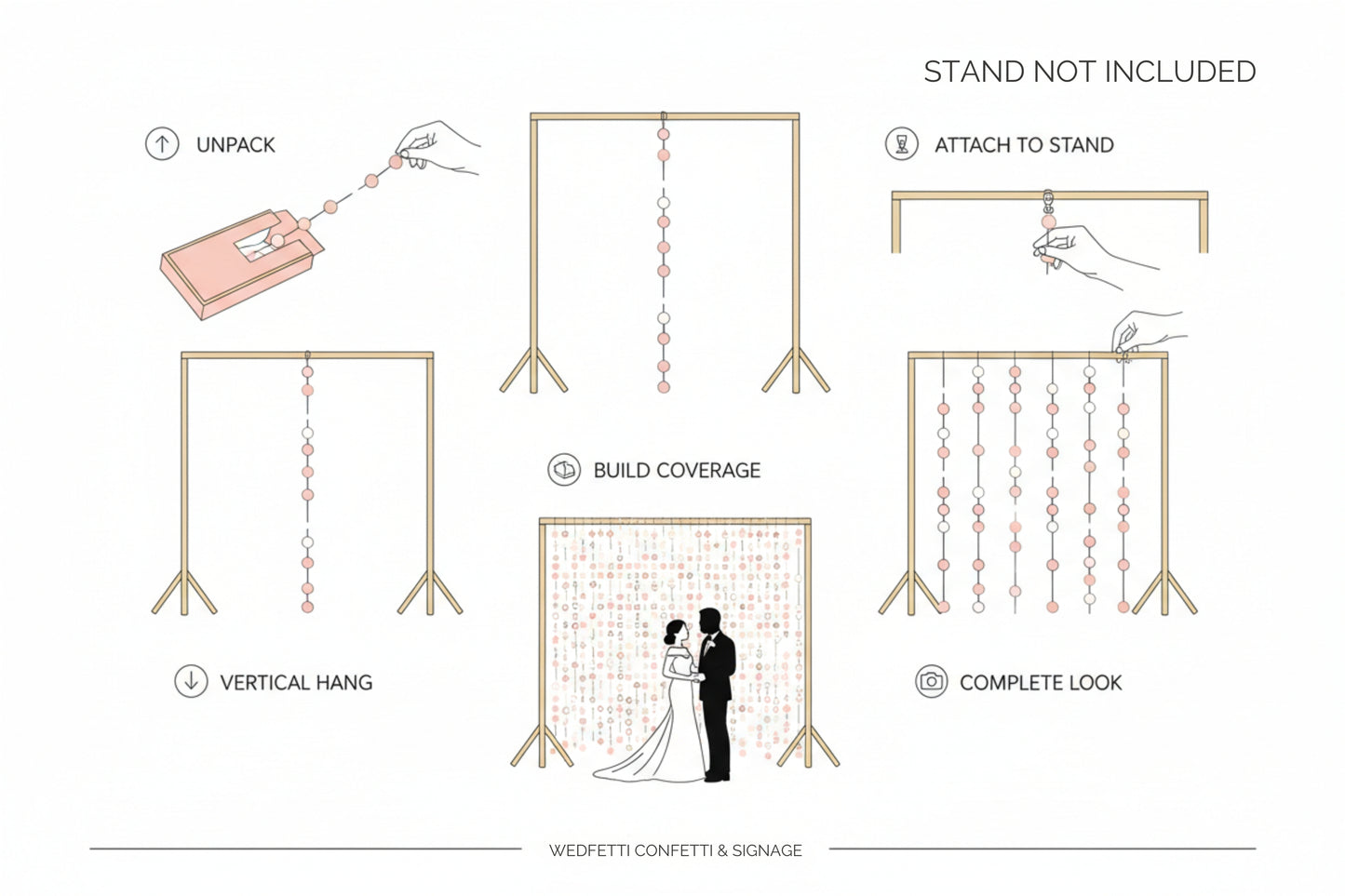 STAND NOT INCLUDED

UNPACK

ATTACH TO STAND

BUILD COVERAGE

VERTICAL HANG

COMPLETE LOOK

WEDFETTI CONFETTI & SIGNAGE