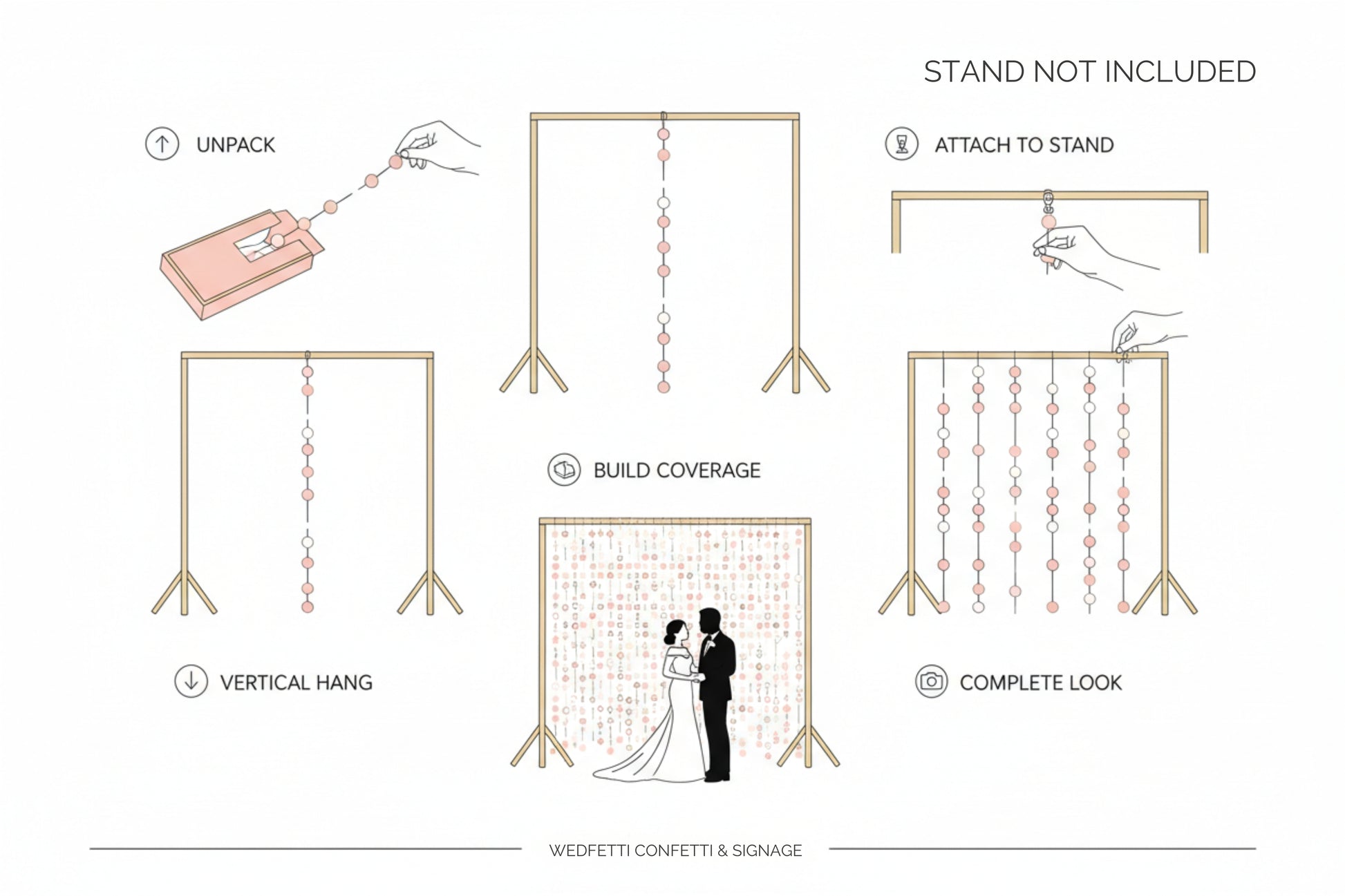 STAND NOT INCLUDED

UNPACK

ATTACH TO STAND

BUILD COVERAGE

VERTICAL HANG

COMPLETE LOOK

WEDFETTI CONFETTI & SIGNAGE